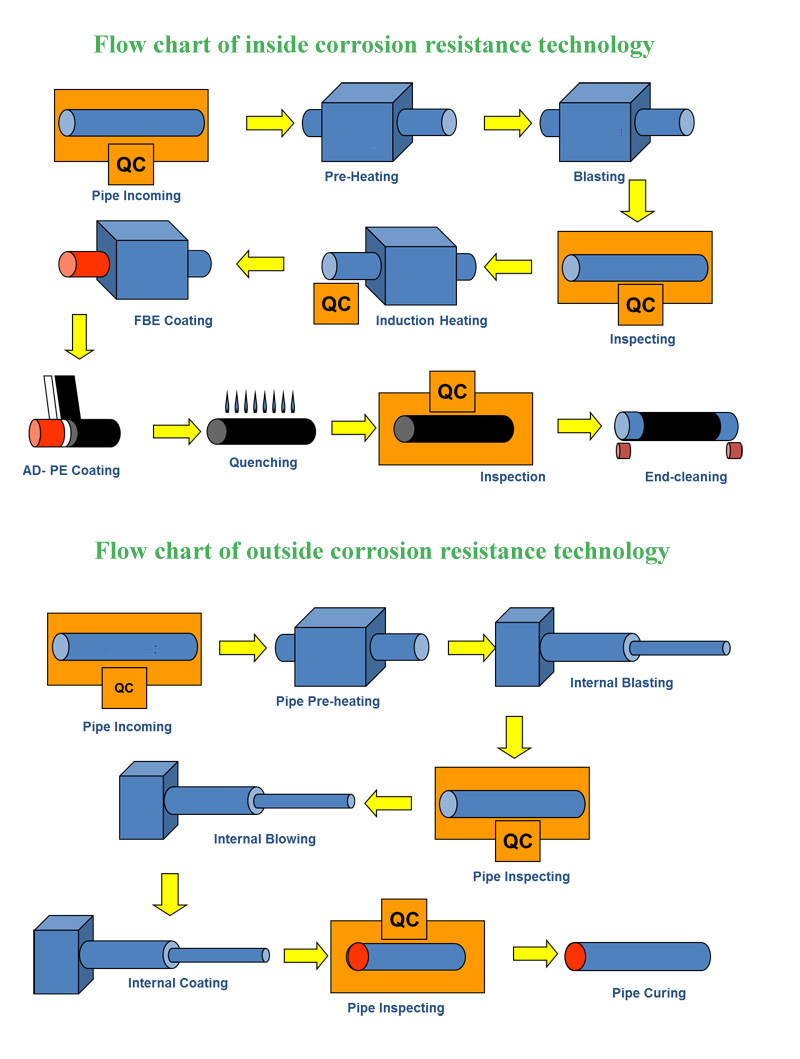 Flow chart of inside corrosion resistance technology

QC

Pipe Incoming

Pre-Heating

Blasting

QC

Inspecting

QC

Induction Heating

FBE Coating

AD- PE Coating

Quenching

QC

Inspection

End-cleaning

Flow chart of outside corrosion resistance technology

QC

Pipe Incoming

Pipe Pre-heating

Internal Blasting

QC

Pipe Inspecting

Internal Blowing

Internal Coating

QC

Pipe Inspecting

Pipe Curing